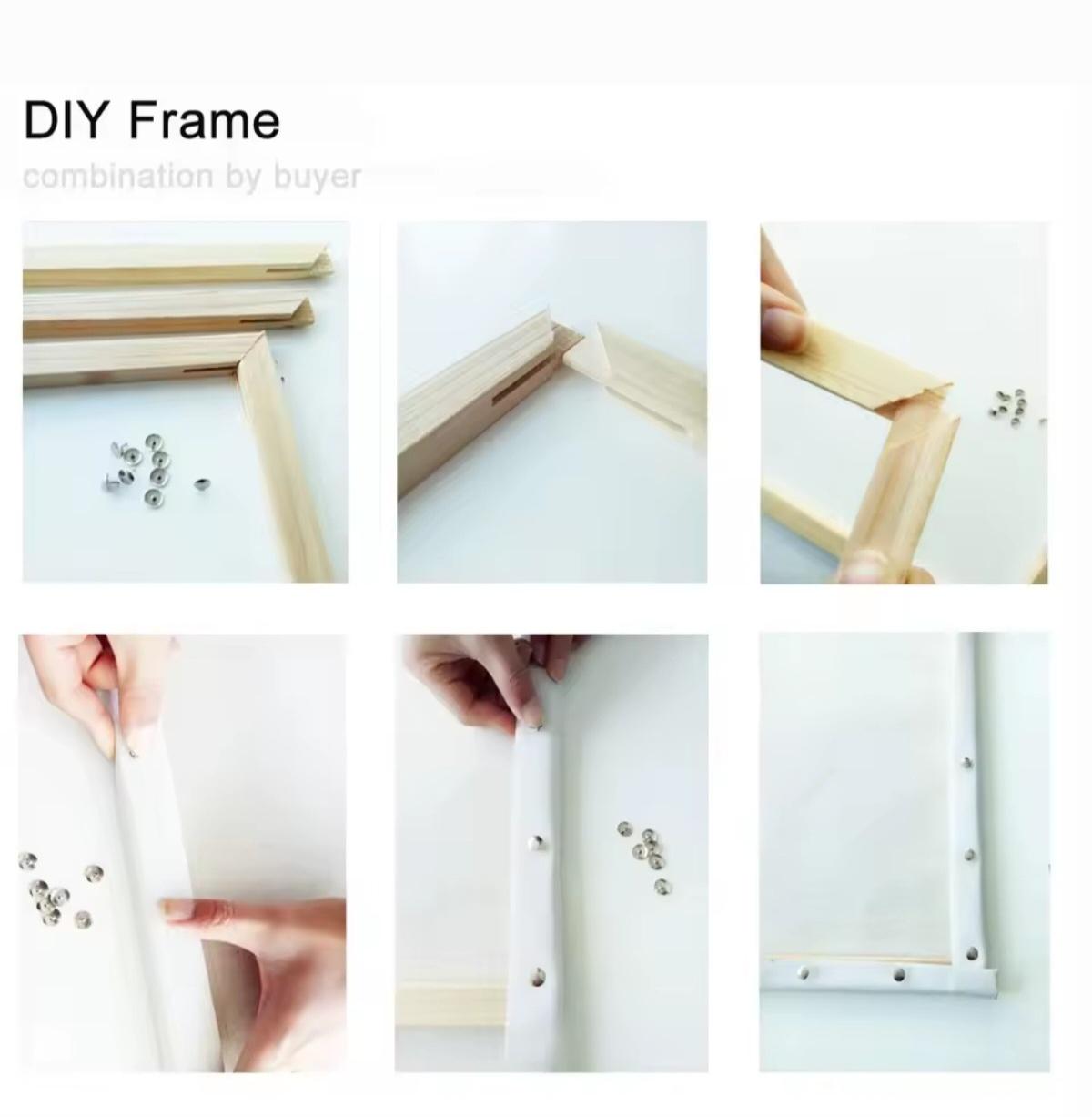 DIY Frame
combination by buyer